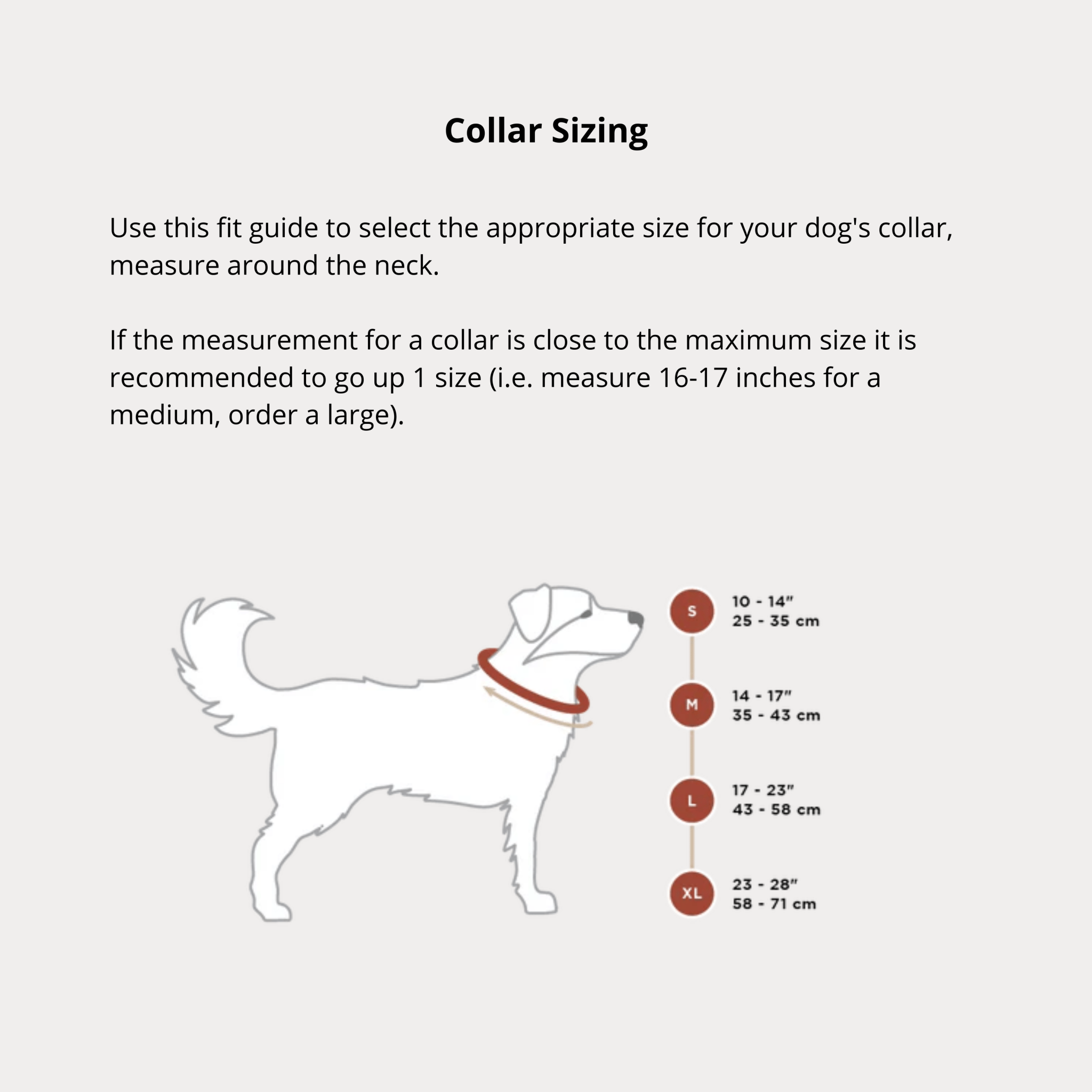 Collar Sizing

Use this fit guide to select the appropriate size for your dog's collar, measure around the neck.

If the measurement for a collar is close to the maximum size it is recommended to go up 1 size (i.e. measure 16-17 inches for a medium, order a large).

S
10 - 14"
25 - 35 cm

M
14 - 17"
35 - 43 cm

L
17 - 23"
43 - 58 cm

XL
23 - 28"
58 - 71 cm